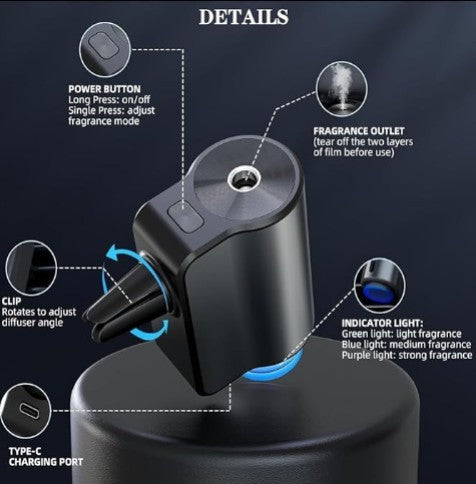 DETAILS

POWER BUTTON
Long Press: on/off
Single Press: adjust fragrance mode

FRAGRANCE OUTLET
(tear off the two layers of film before use)

CLIP
Rotates to adjust diffuser angle

INDICATOR LIGHT:
Green light: light fragrance
Blue light: medium fragrance
Purple light: strong fragrance

TYPE-C
CHARGING PORT